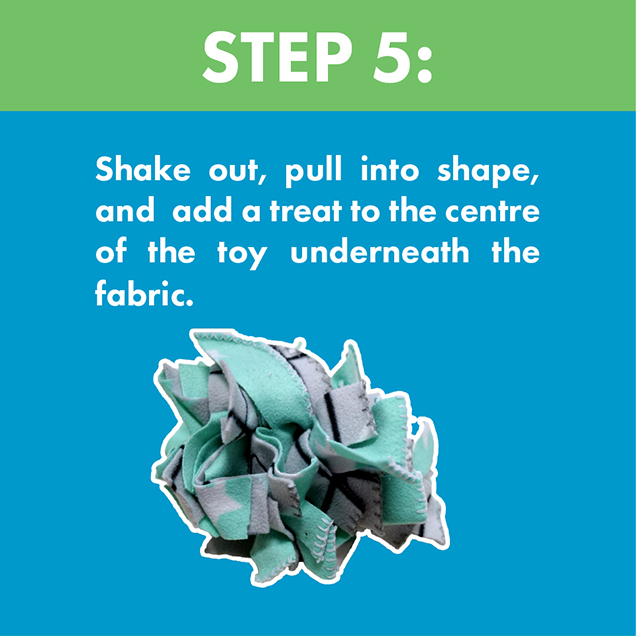 STEP 5:

Shake out, pull into shape, and add a treat to the centre of the toy underneath the fabric.